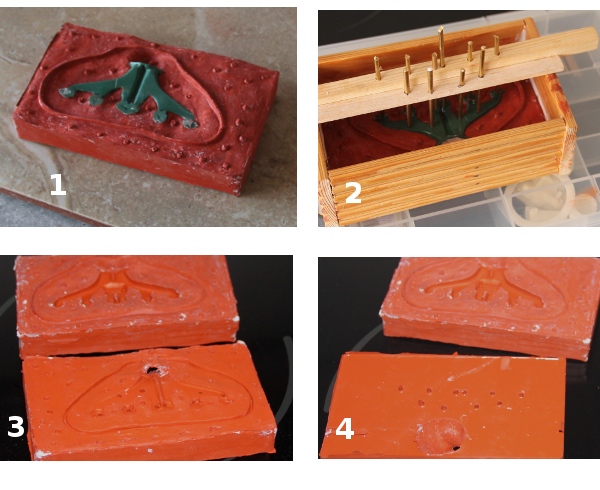 1

2

3

4